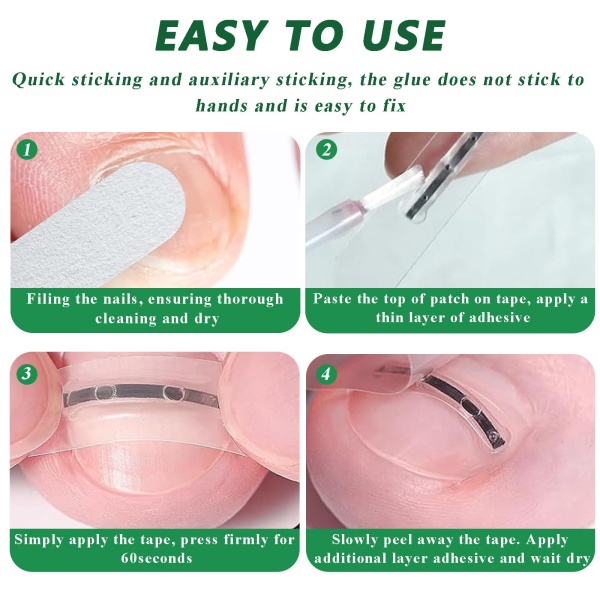 EASY TO USE

Quick sticking and auxiliary sticking, the glue does not stick to hands and is easy to fix

1

Filing the nails, ensuring thorough cleaning and dry

2

Paste the top of patch on tape, apply a thin layer of adhesive

3

Simply apply the tape, press firmly for 60seconds

4

Slowly peel away the tape. Apply additional layer adhesive and wait dry