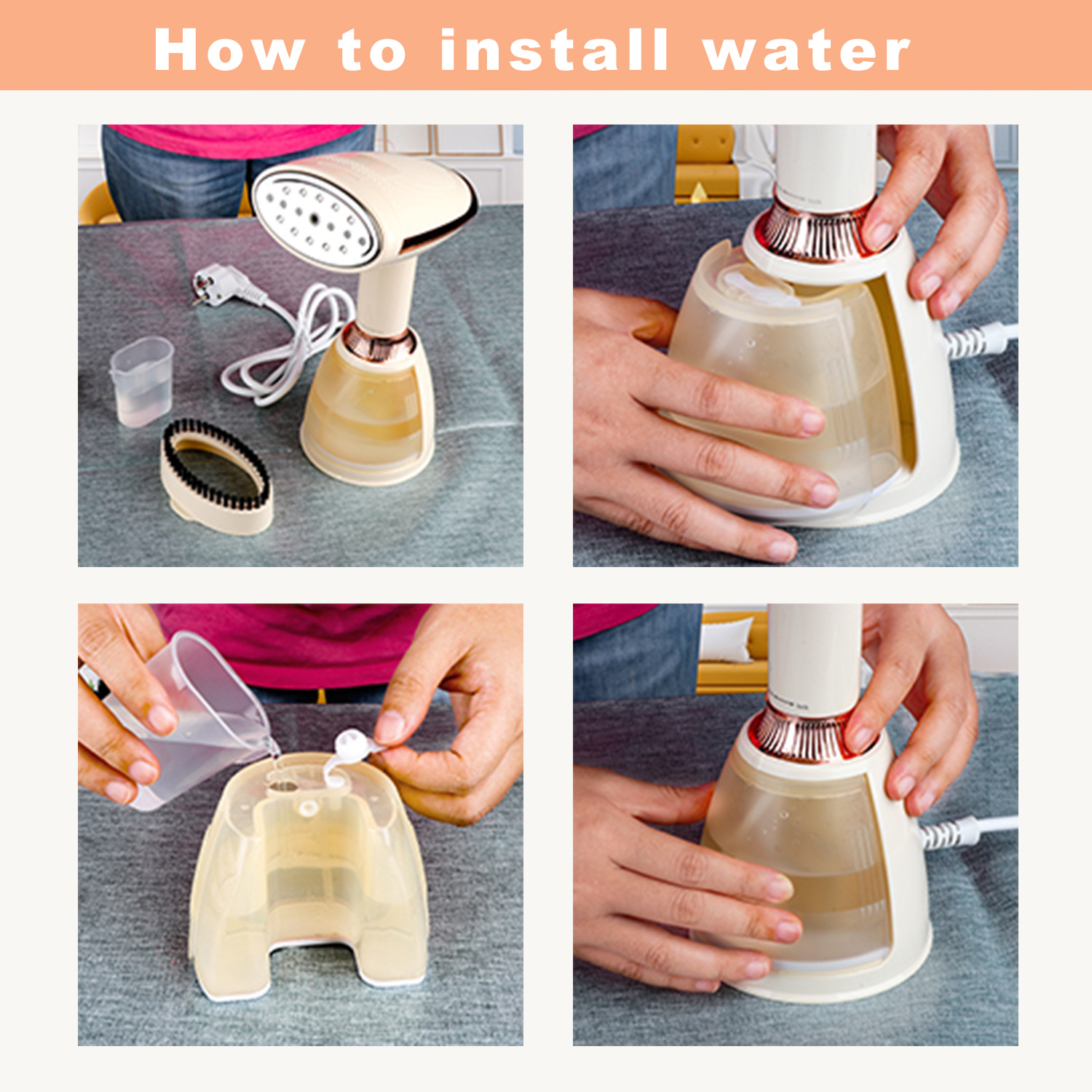 How to install water