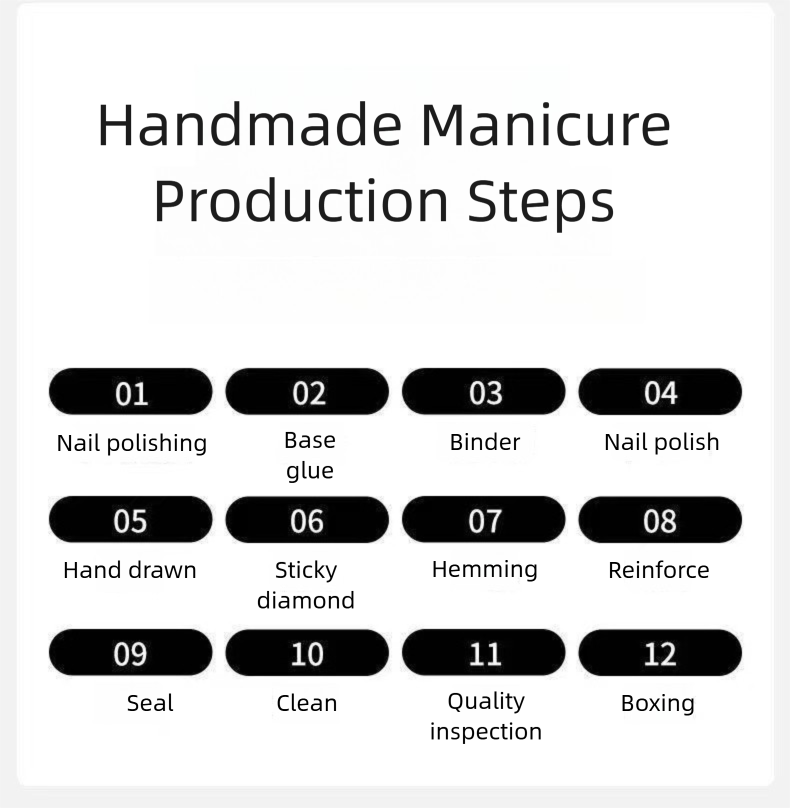 Handmade Manicure Production Steps

01
Nail polishing

02
Base glue

03
Binder

04
Nail polish

05
Hand drawn

06
Sticky diamond

07
Hemming

08
Reinforce

09
Seal

10
Clean

11
Quality inspection

12
Boxing