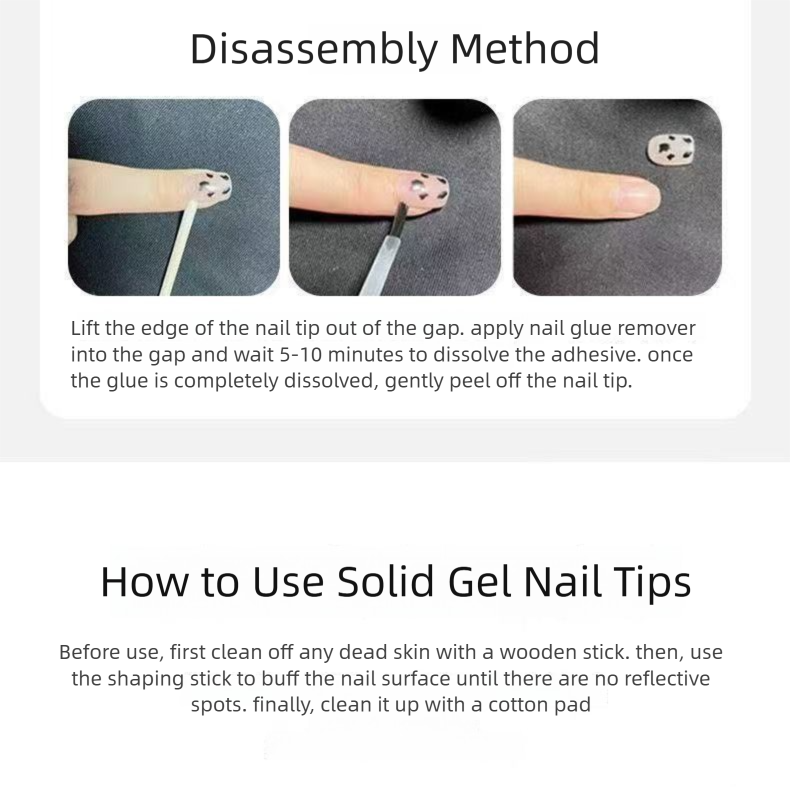 Disassembly Method

Lift the edge of the nail tip out of the gap. apply nail glue remover into the gap and wait 5-10 minutes to dissolve the adhesive. once the glue is completely dissolved, gently peel off the nail tip.

How to Use Solid Gel Nail Tips

Before use, first clean off any dead skin with a wooden stick. then, use the shaping stick to buff the nail surface until there are no reflective spots. finally, clean it up with a cotton pad