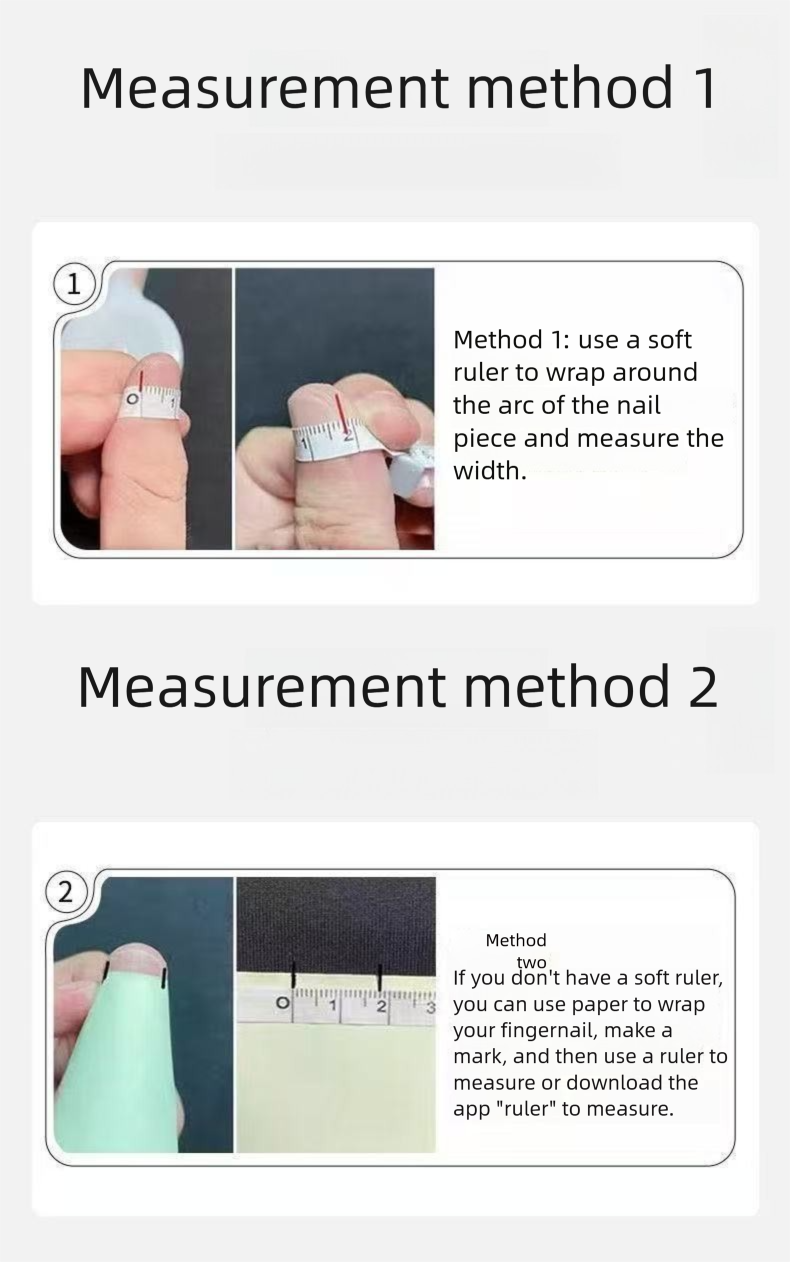 Measurement method 1

1

0 1

1 2

Method 1: use a soft ruler to wrap around the arc of the nail piece and measure the width.

Measurement method 2

2

0 1 2 3

Method two

If you don't have a soft ruler, you can use paper to wrap your fingernail, make a mark, and then use a ruler to measure or download the app "ruler" to measure.