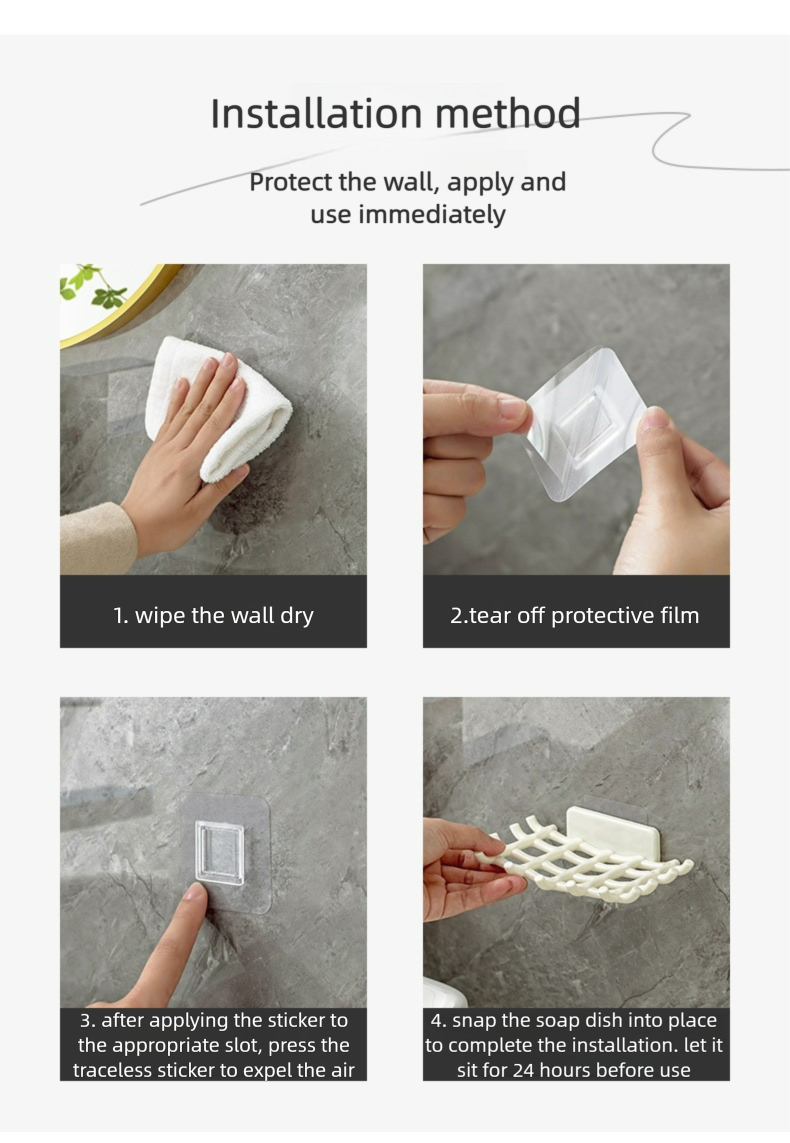 Installation method

Protect the wall, apply and use immediately

1. wipe the wall dry

2.tear off protective film

3. after applying the sticker to the appropriate slot, press the traceless sticker to expel the air

4. snap the soap dish into place to complete the installation. let it sit for 24 hours before use