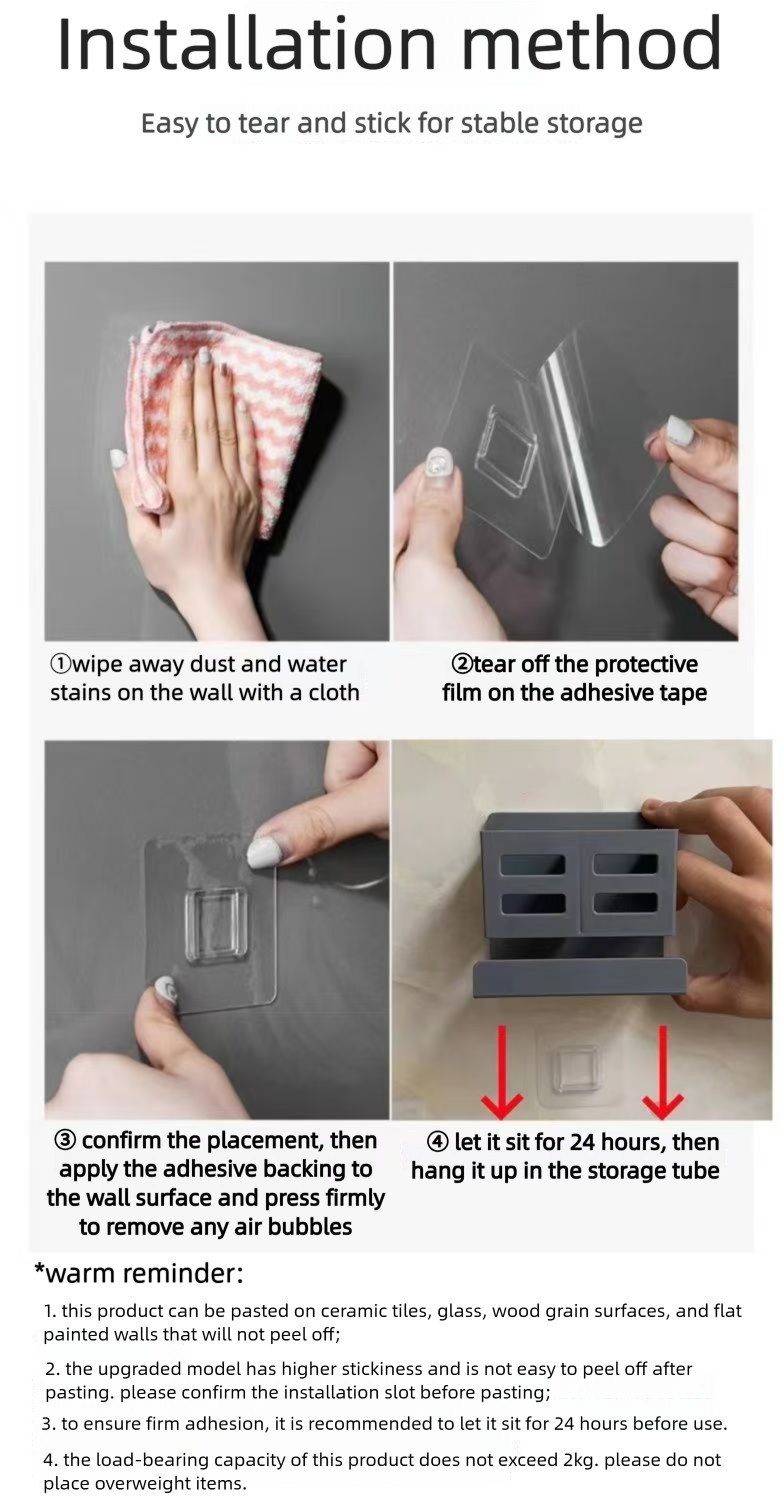 Installation method

Easy to tear and stick for stable storage

①wipe away dust and water stains on the wall with a cloth

②tear off the protective film on the adhesive tape

③ confirm the placement, then apply the adhesive backing to the wall surface and press firmly to remove any air bubbles

④ let it sit for 24 hours, then hang it up in the storage tube

*warm reminder:

1. this product can be pasted on ceramic tiles, glass, wood grain surfaces, and flat painted walls that will not peel off;

2. the upgraded model has higher stickiness and is not easy to peel off after pasting. please confirm the installation slot before pasting;

3. to ensure firm adhesion, it is recommended to let it sit for 24 hours before use.

4. the load-bearing capacity of this product does not exceed 2kg. please do not place overweight items.